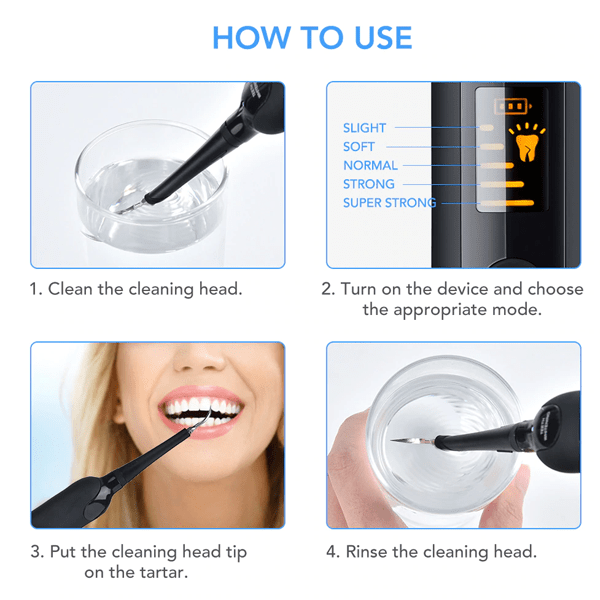 HOW TO USE

1. Clean the cleaning head.

SLIGHT
SOFT
NORMAL
STRONG
SUPER STRONG

2. Turn on the device and choose the appropriate mode.

3. Put the cleaning head tip on the tartar.

4. Rinse the cleaning head.