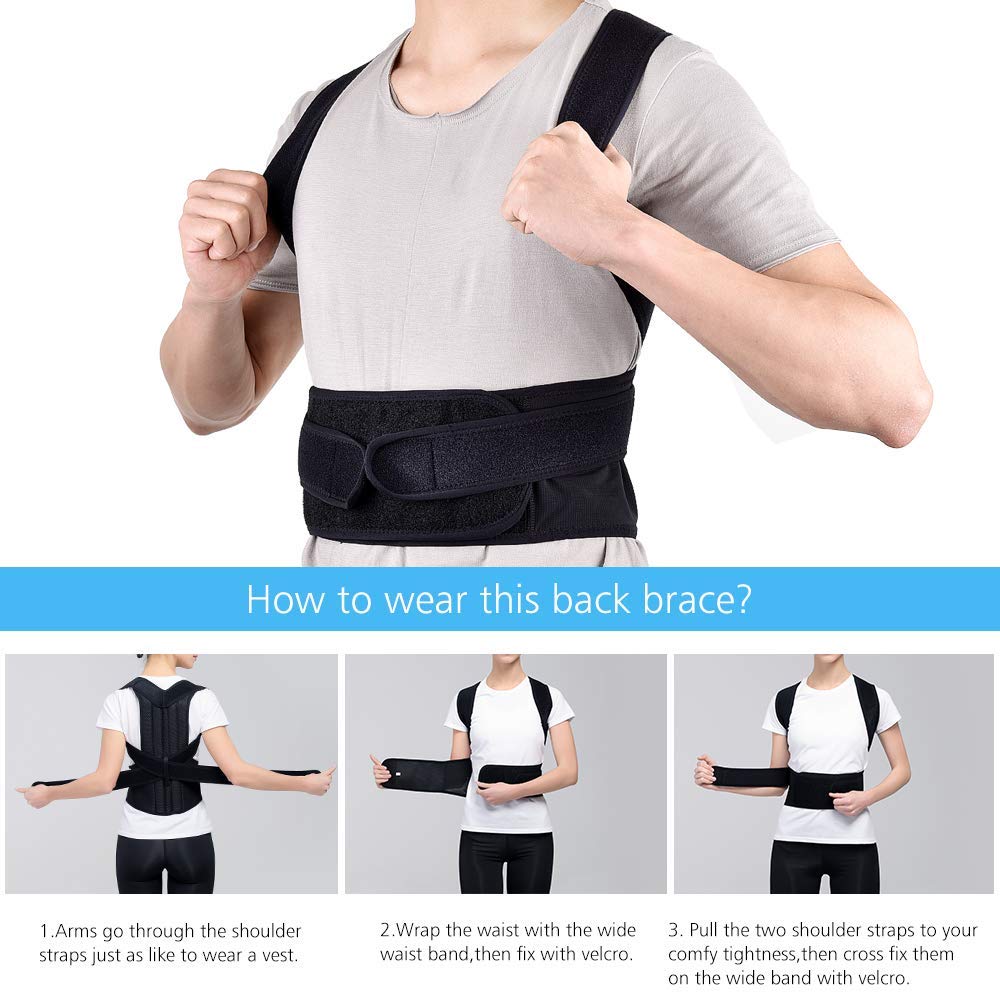 How to wear this back brace?

1.Arms go through the shoulder straps just as like to wear a vest.

2.Wrap the waist with the wide waist band,then fix with velcro.

3. Pull the two shoulder straps to your comfy tightness,then cross fix them on the wide band with velcro.