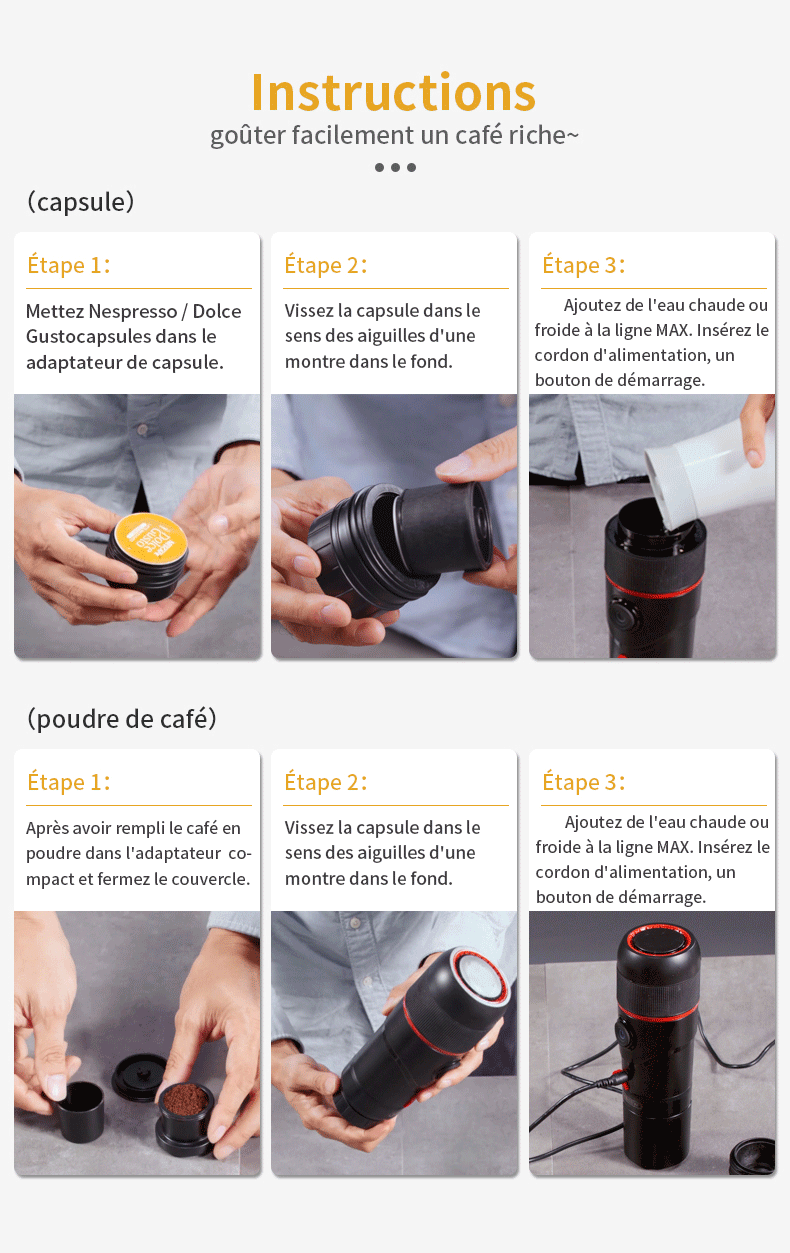 Instructions
goûter facilement un café riche~

(capsule)

Étape 1:

Mettez Nespresso / Dolce Gustocapsules dans le adaptateur de capsule.

Étape 2:

Vissez la capsule dans le sens des aiguilles d'une montre dans le fond.

Étape 3:

Ajoutez de l'eau chaude ou froide à la ligne MAX. Insérez le cordon d'alimentation, un bouton de démarrage.

(poudre de café)

Étape 1:

Après avoir rempli le café en poudre dans l'adaptateur compact et fermez le couvercle.

Étape 2:

Vissez la capsule dans le sens des aiguilles d'une montre dans le fond.

Étape 3:

Ajoutez de l'eau chaude ou froide à la ligne MAX. Insérez le cordon d'alimentation, un bouton de démarrage.